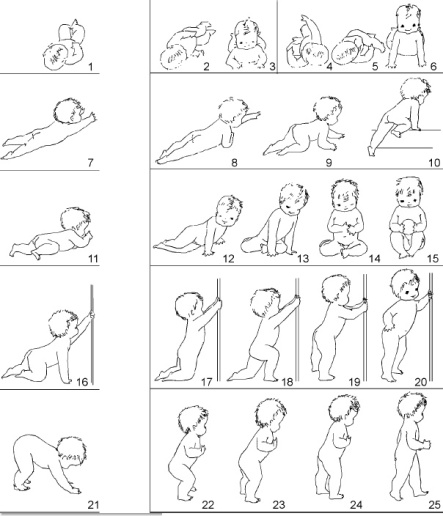 1
2 3
4 5 6
7
8 9 10
11
12 13 14 15
16
17 18 19 20
21
22 23 24 25